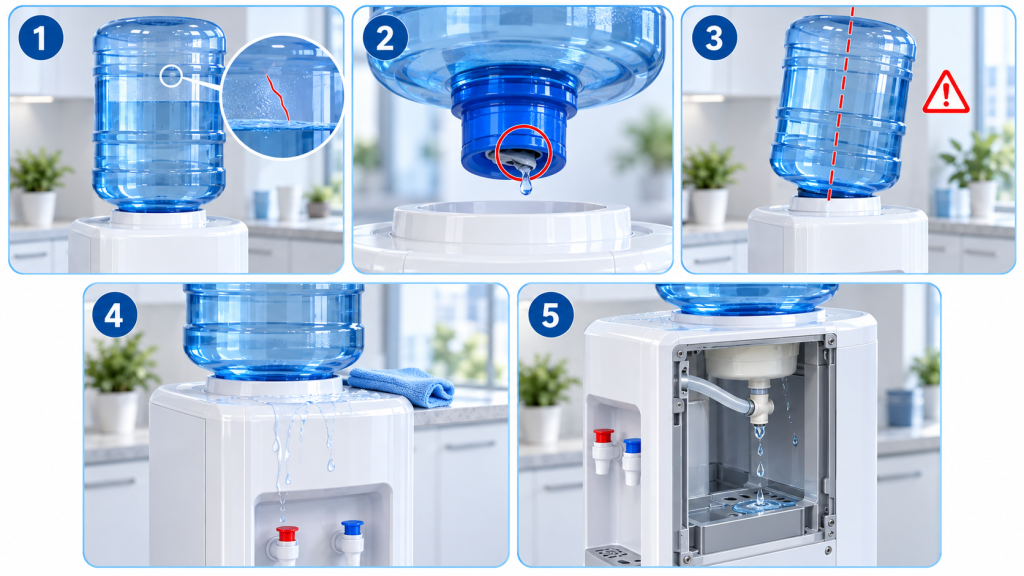 1

2

3

4

5