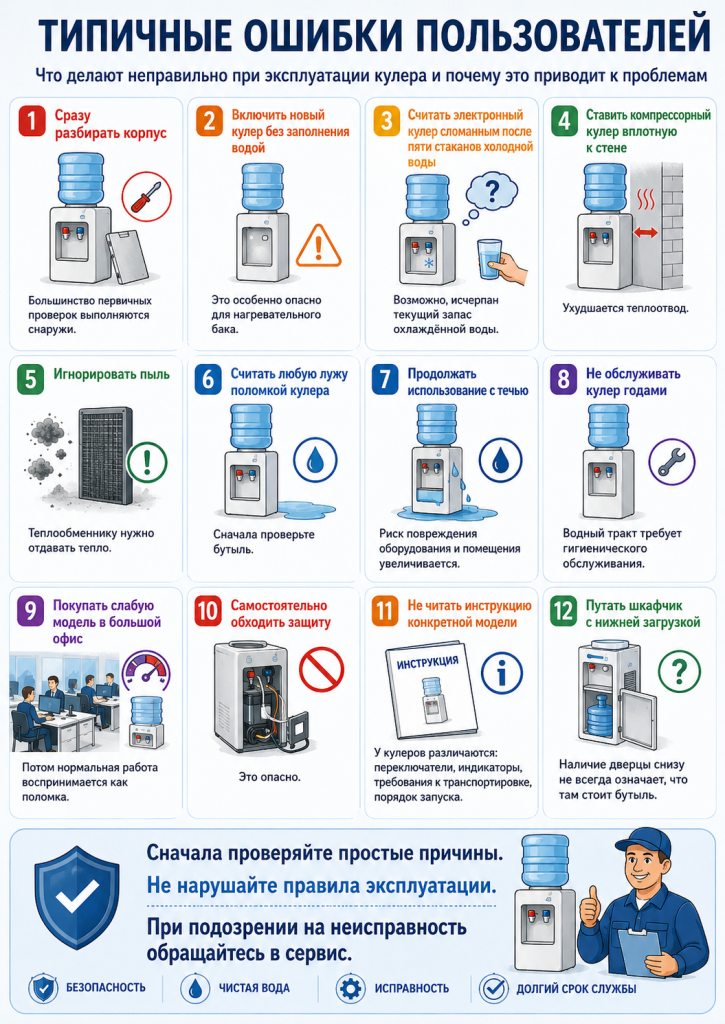 ТИПИЧНЫЕ ОШИБКИ ПОЛЬЗОВАТЕЛЕЙ

Что делают неправильно при эксплуатации кулера и почему это приводит к проблемам

1 Сразу разбирать корпус

Большинство первичных проверок выполняются снаружи.

2 Включить новый кулер без заполнения водой

Это особенно опасно для нагревательного бака.

3 Считать электронный кулер сломанным после пяти стаканов холодной воды

Возможно, исчерпан текущий запас охлаждённой воды.

4 Ставить компрессорный кулер вплотную к стене

Ухудшается теплоотвод.

5 Игнорировать пыль

Теплообменнику нужно отдавать тепло.

6 Считать любую лужу поломкой кулера

Сначала проверьте бутыль.

7 Продолжать использование с течью

Риск повреждения оборудования и помещения увеличивается.

8 Не обслуживать кулер годами

Водный тракт требует гигиенического обслуживания.

9 Покупать слабую модель в большой офис

Потом нормальная работа воспринимается как поломка.

10 Самостоятельно обходить защиту

Это опасно.

11 Не читать инструкцию конкретной модели

ИНСТРУКЦИЯ

У кулеров различаются: переключатели, индикаторы, требования к транспортировке, порядок запуска.

12 Путать шкафчик с нижней загрузкой

Наличие дверцы снизу не всегда означает, что там стоит бутыль.

Сначала проверяйте простые причины.
Не нарушайте правила эксплуатации.
При подозрении на неисправность обращайтесь в сервис.

БЕЗОПАСНОСТЬ
ЧИСТАЯ ВОДА
ИСПРАВНОСТЬ
ДОЛГИЙ СРОК СЛУЖБЫ