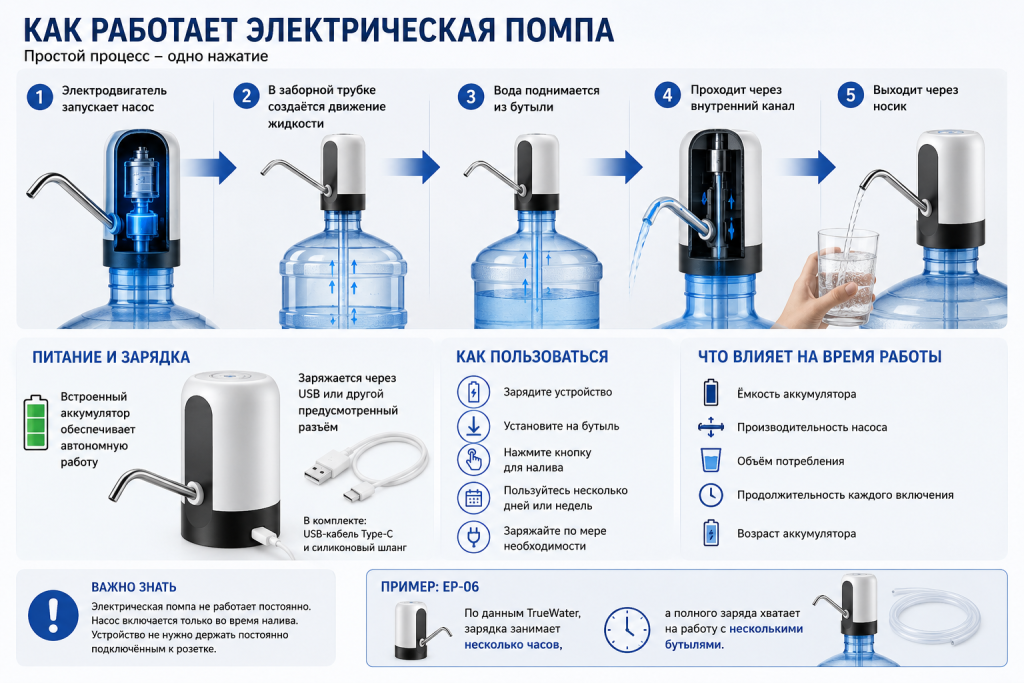 КАК РАБОТАЕТ ЭЛЕКТРИЧЕСКАЯ ПОМПА

Простой процесс – одно нажатие

1 Электродвигатель запускает насос

2 В заборной трубке создаётся движение жидкости

3 Вода поднимается из бутыли

4 Проходит через внутренний канал

5 Выходит через носик

ПИТАНИЕ И ЗАРЯДКА

Встроенный аккумулятор обеспечивает автономную работу

Заряжается через USB или другой предусмотренный разъём

В комплекте: USB-кабель Type-C и силиконовый шланг

КАК ПОЛЬЗОВАТЬСЯ

Зарядите устройство

Установите на бутыль

Нажмите кнопку для налива

Пользуйтесь несколько дней или недель

Заряжайте по мере необходимости

ЧТО ВЛИЯЕТ НА ВРЕМЯ РАБОТЫ

Ёмкость аккумулятора

Производительность насоса

Объём потребления

Продолжительность каждого включения

Возраст аккумулятора

ВАЖНО ЗНАТЬ

Электрическая помпа не работает постоянно. Насос включается только во время налива. Устройство не нужно держать постоянно подключённым к розетке.

ПРИМЕР: EP-06

По данным TrueWater, зарядка занимает несколько часов,

а полного заряда хватает на работу с несколькими бутылями.