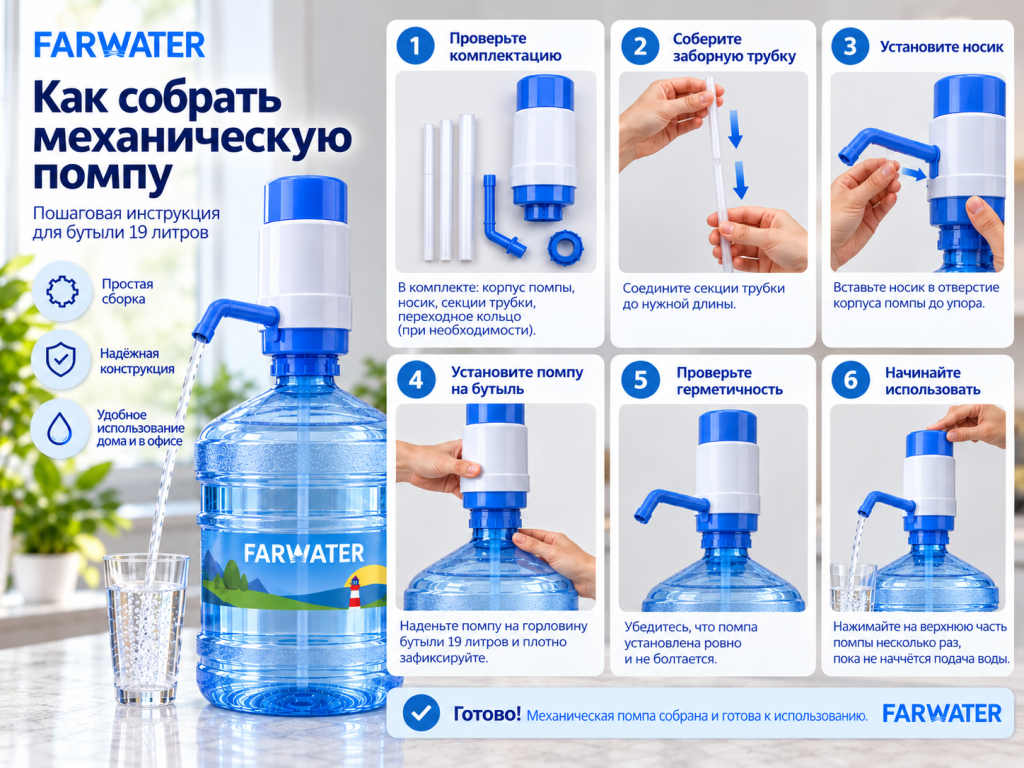 FARWATER

Как собрать механическую помпу

Пошаговая инструкция для бутыли 19 литров

Простая сборка

Надёжная конструкция

Удобное использование дома и в офисе

FARWATER

1 Проверьте комплектацию

В комплекте: корпус помпы, носик, секции трубки, переходное кольцо (при необходимости).

2 Соберите заборную трубку

Соедините секции трубки до нужной длины.

3 Установите носик

Вставьте носик в отверстие корпуса помпы до упора.

4 Установите помпу на бутыль

Наденьте помпу на горловину бутыли 19 литров и плотно зафиксируйте.

5 Проверьте герметичность

Убедитесь, что помпа установлена ровно и не болтается.

6 Начинайте использовать

Нажимайте на верхнюю часть помпы несколько раз, пока не начнётся подача воды.

Готово! Механическая помпа собрана и готова к использованию.

FARWATER